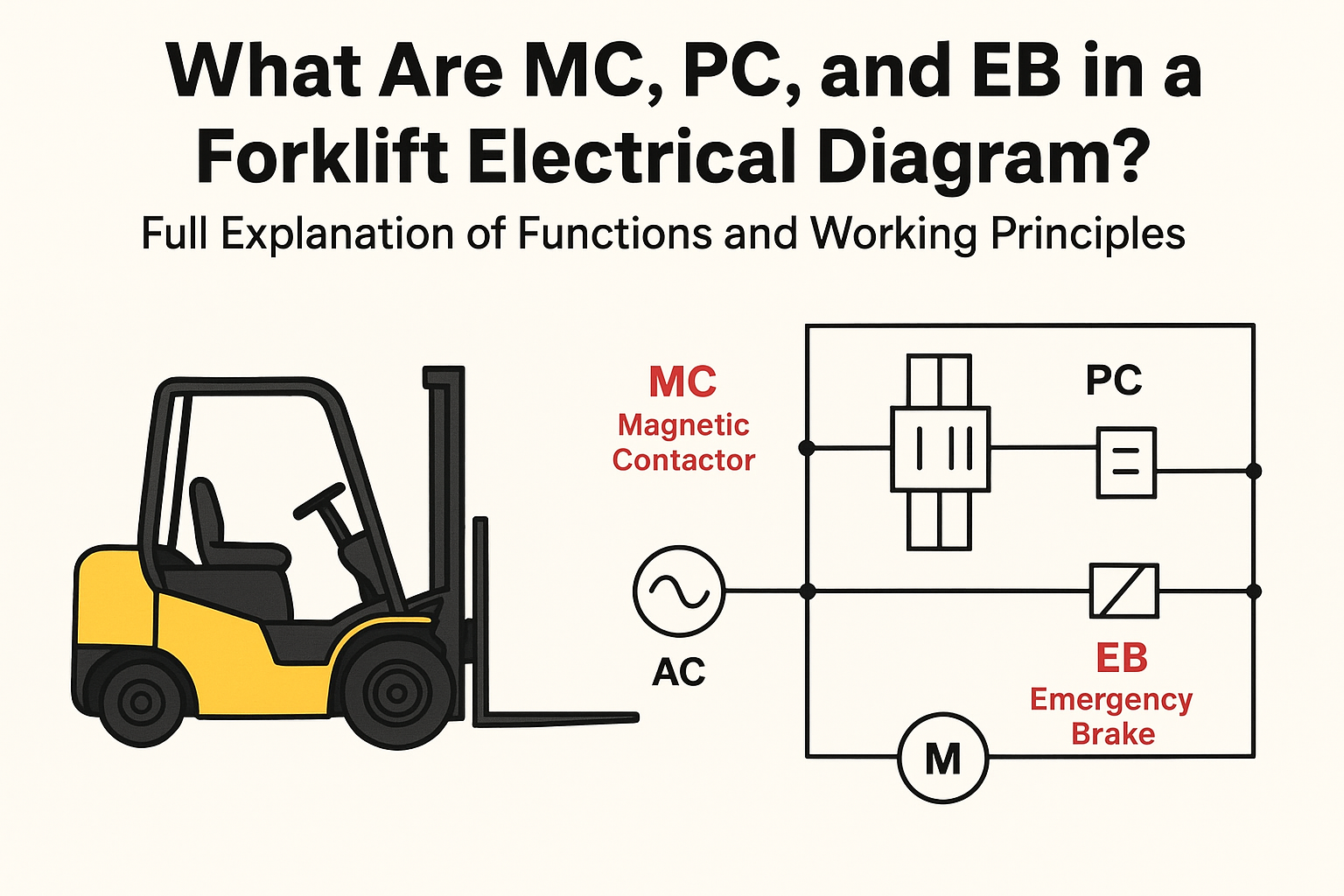 What Are MC, PC, and EB in a Forklift Electrical Diagram?

Full Explanation of Functions and Working Principles

MC
Magnetic Contactor

PC

AC

EB
Emergency Brake

M