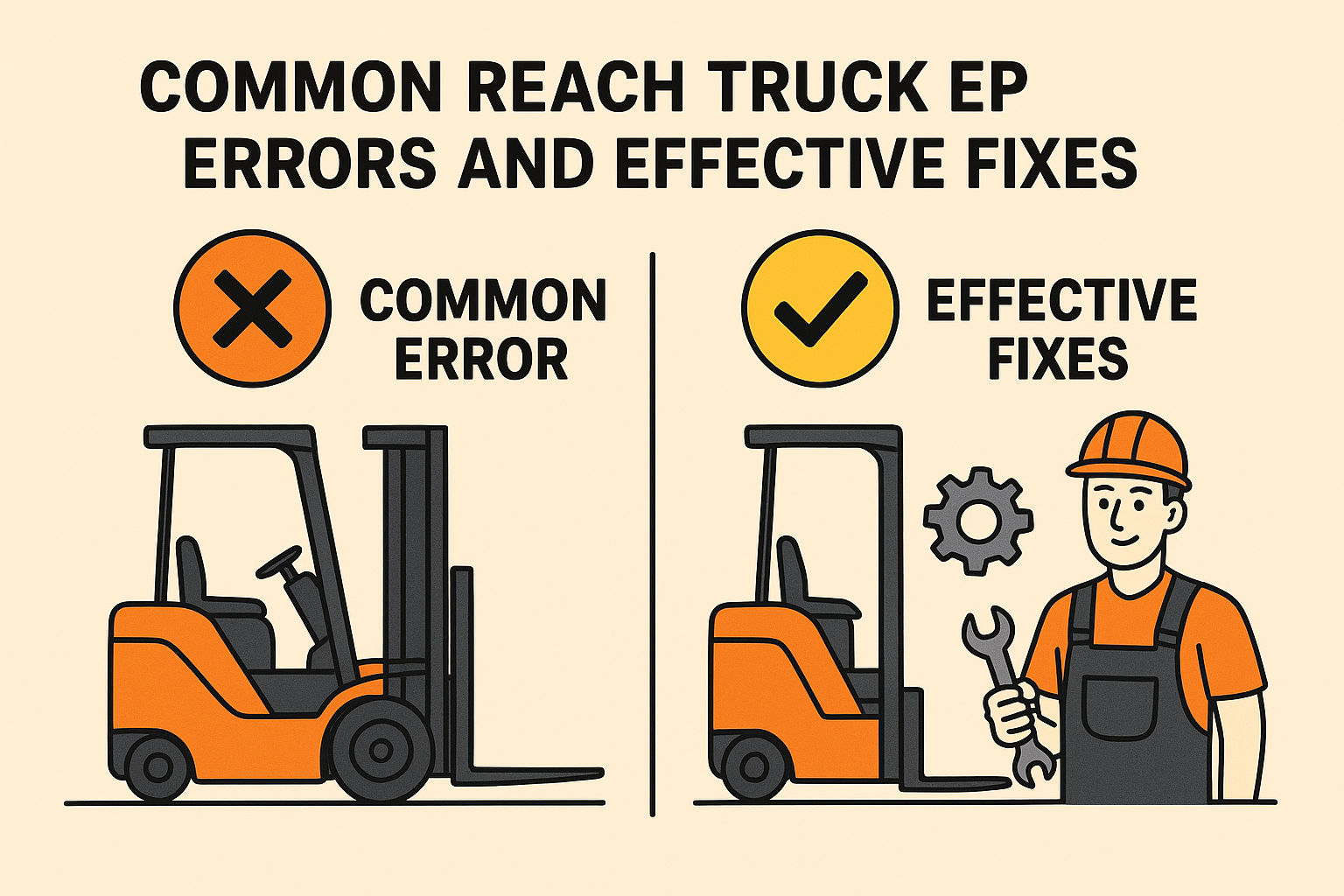 COMMON REACH TRUCK EP ERRORS AND EFFECTIVE FIXES

COMMON ERROR

EFFECTIVE FIXES