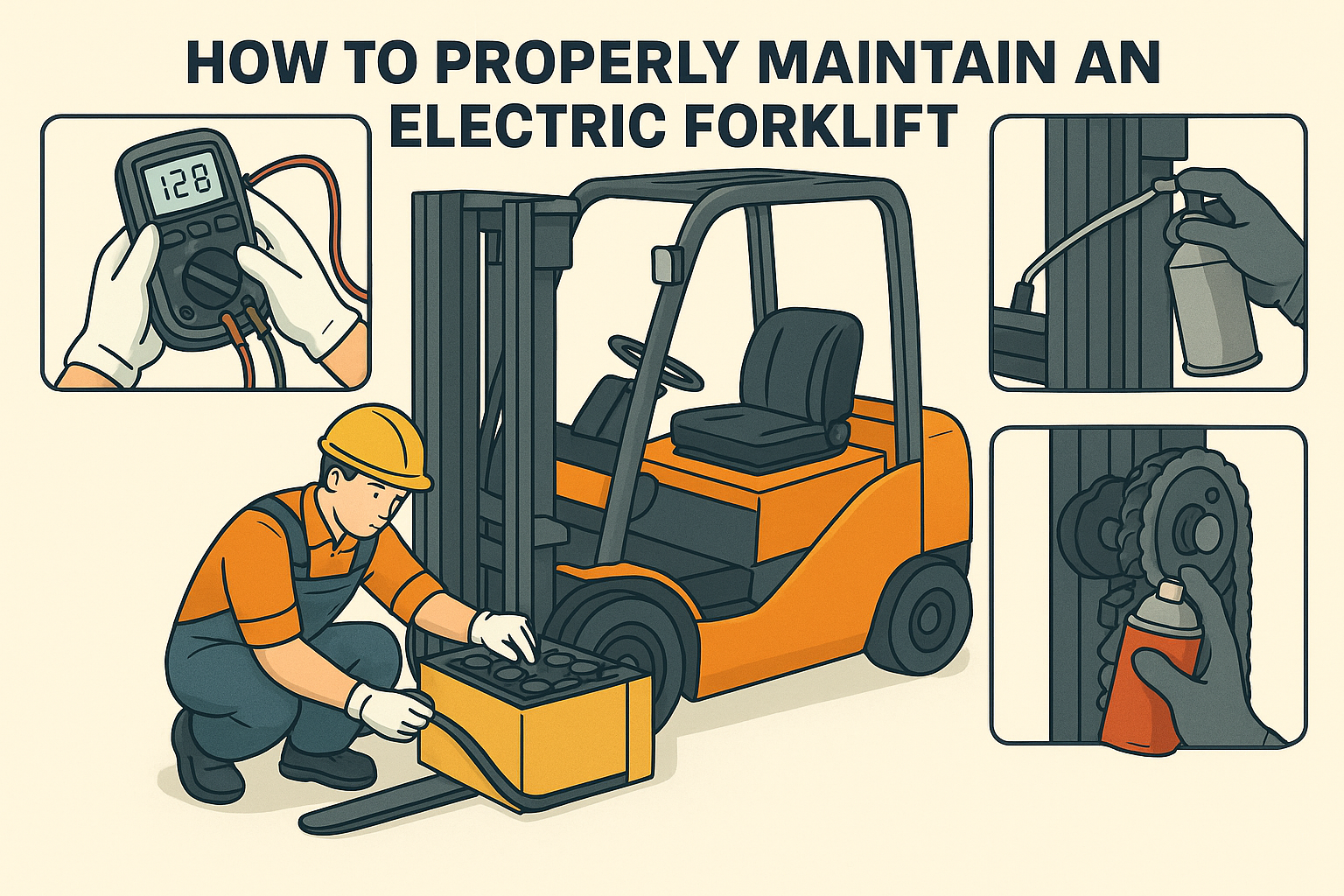 HOW TO PROPERLY MAINTAIN AN ELECTRIC FORKLIFT

128